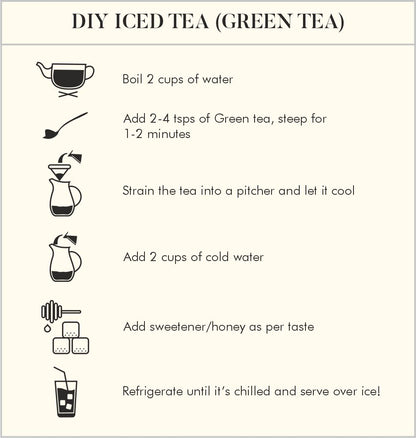 DIY ICED TEA (GREEN TEA)

Boil 2 cups of water

Add 2-4 tsps of Green tea, steep for 1-2 minutes

Strain the tea into a pitcher and let it cool

Add 2 cups of cold water

Add sweetener/honey as per taste

Refrigerate until it's chilled and serve over ice!