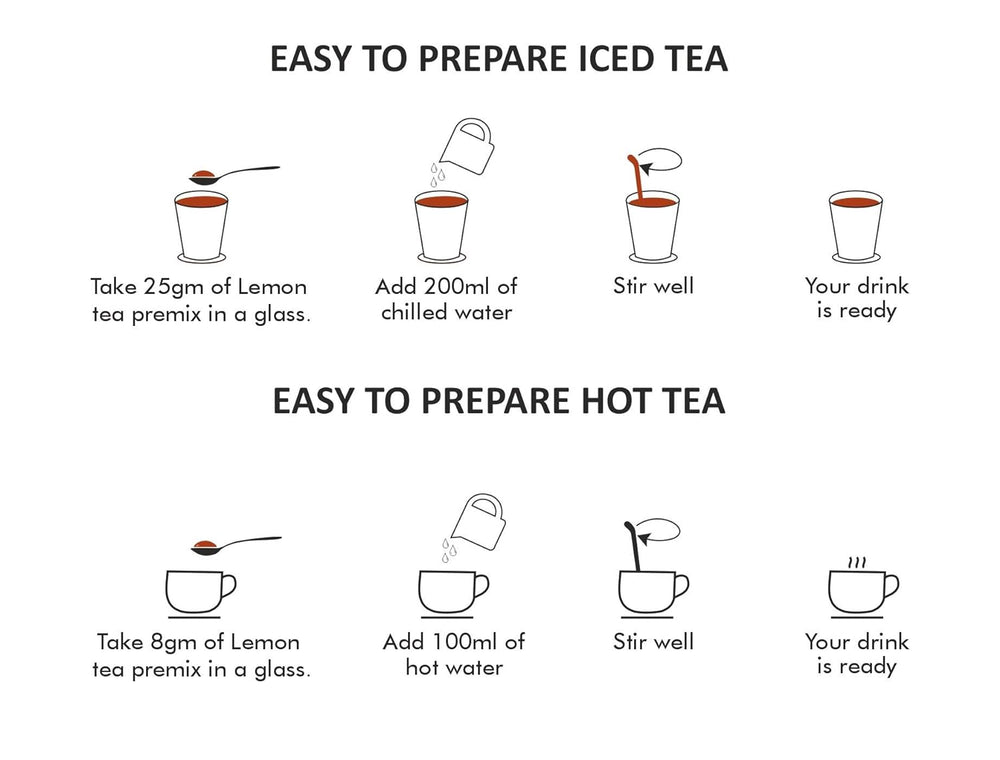 EASY TO PREPARE ICED TEA

Take 25gm of Lemon tea premix in a glass.

Add 200ml of chilled water

Stir well

Your drink is ready

EASY TO PREPARE HOT TEA

Take 8gm of Lemon tea premix in a glass.

Add 100ml of hot water

Stir well

Your drink is ready