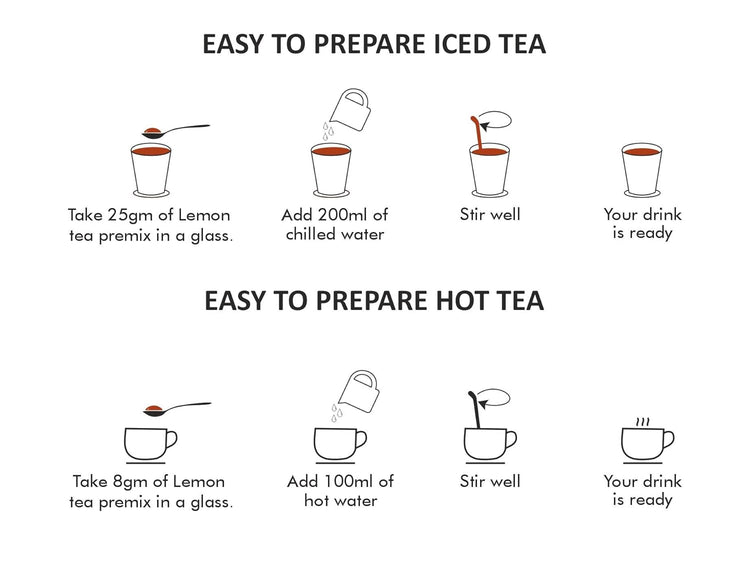 EASY TO PREPARE ICED TEA

Take 25gm of Lemon tea premix in a glass.

Add 200ml of chilled water

Stir well

Your drink is ready

EASY TO PREPARE HOT TEA

Take 8gm of Lemon tea premix in a glass.

Add 100ml of hot water

Stir well

Your drink is ready