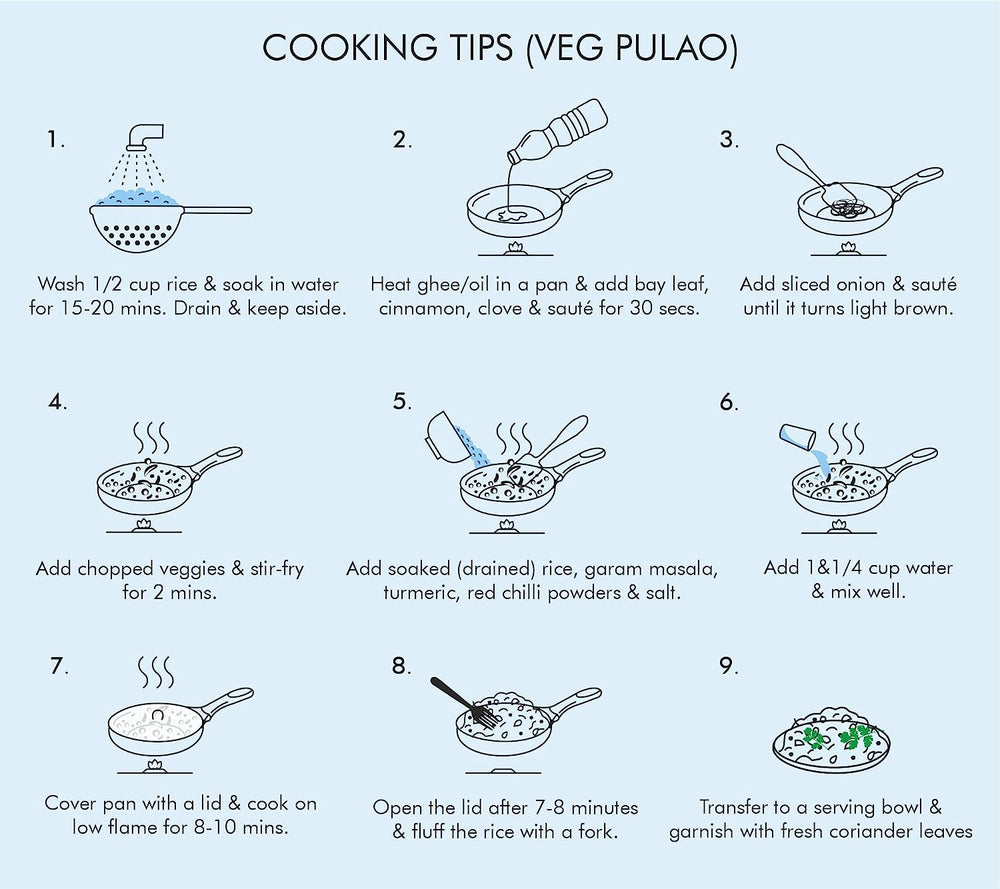 COOKING TIPS (VEG PULAO)

1.

Wash 1/2 cup rice & soak in water for 15-20 mins. Drain & keep aside.

2.

Heat ghee/oil in a pan & add bay leaf, cinnamon, clove & sauté for 30 secs.

3.

Add sliced onion & sauté until it turns light brown.

4.

Add chopped veggies & stir-fry for 2 mins.

5.

Add soaked (drained) rice, garam masala, turmeric, red chilli powders & salt.

6.

Add 1&1/4 cup water & mix well.

7.

Cover pan with a lid & cook on low flame for 8-10 mins.

8.

Open the lid after 7-8 minutes & fluff the rice with a fork.

9.

Transfer to a serving bowl & garnish with fresh coriander leaves