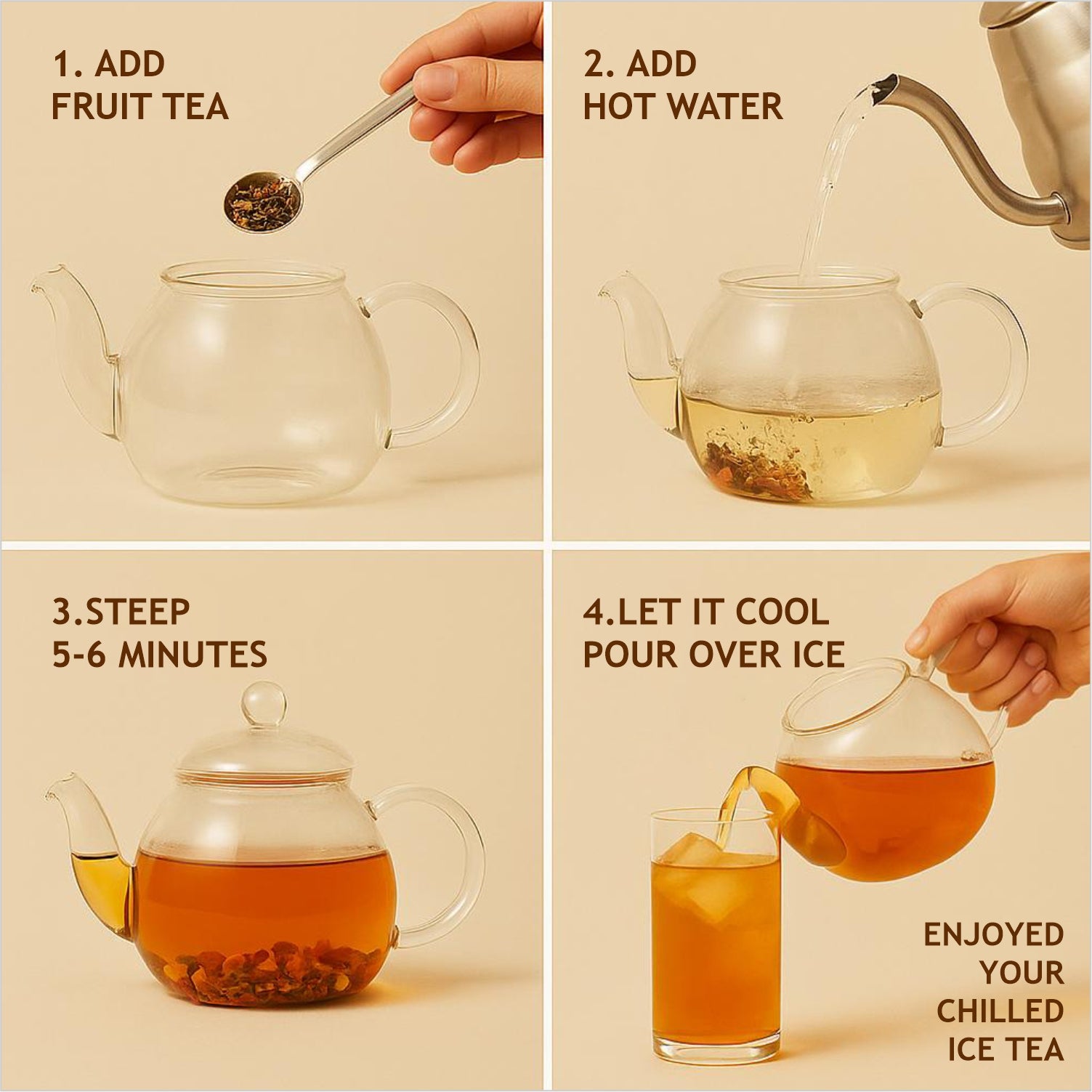 1. ADD
FRUIT TEA

2. ADD
HOT WATER

3.STEEP
5-6 MINUTES

4.LET IT COOL
POUR OVER ICE

ENJOYED
YOUR
CHILLED
ICE TEA