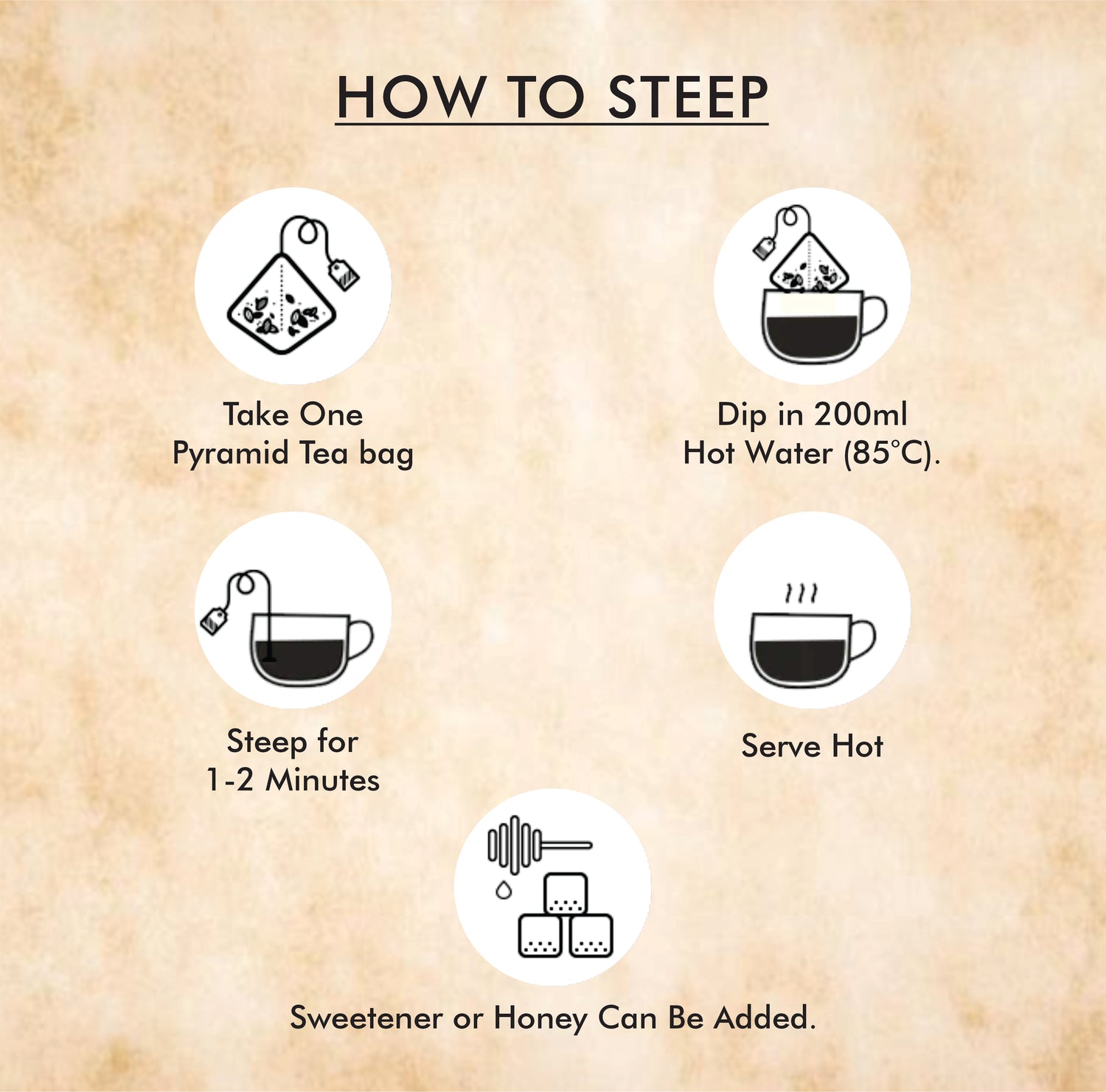 HOW TO STEEP

Take One
Pyramid Tea bag

Dip in 200ml
Hot Water (85°C).

Steep for
1-2 Minutes

Serve Hot

Sweetener or Honey Can Be Added.